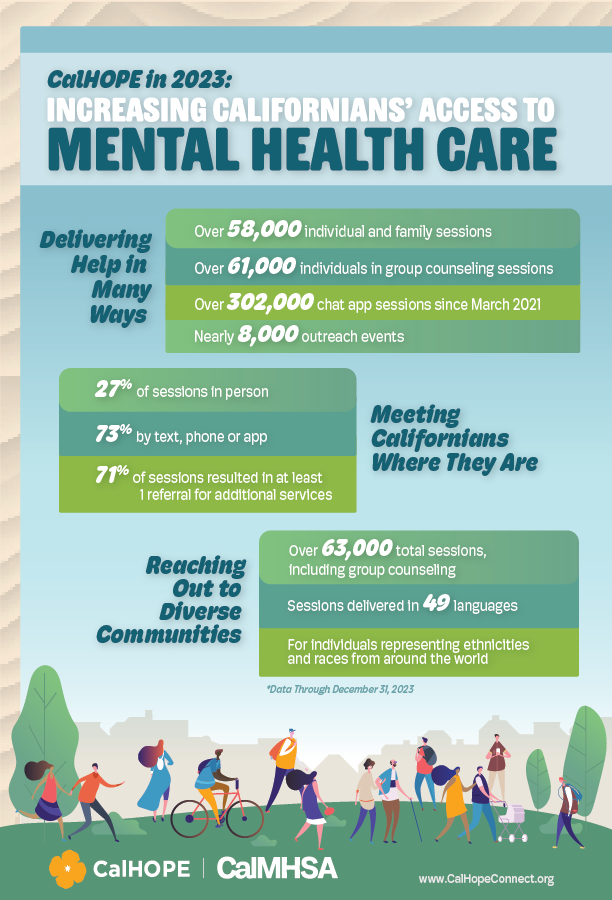 CalHOPE in 2023:
INCREASING CALIFORNIANS' ACCESS TO
MENTAL HEALTH CARE

Delivering Help in Many Ways

Over 58,000 individual and family sessions

Over 61,000 individuals in group counseling sessions

Over 302,000 chat app sessions since March 2021

Nearly 8,000 outreach events

27% of sessions in person

73% by text, phone or app

71% of sessions resulted in at least 1 referral for additional services

Meeting Californians Where They Are

Reaching Out to Diverse Communities

Over 63,000 total sessions, including group counseling

Sessions delivered in 49 languages

For individuals representing ethnicities and races from around the world

*Data Through December 31, 2023

CalHOPE | CalMHSA

www.CalHopeConnect.org